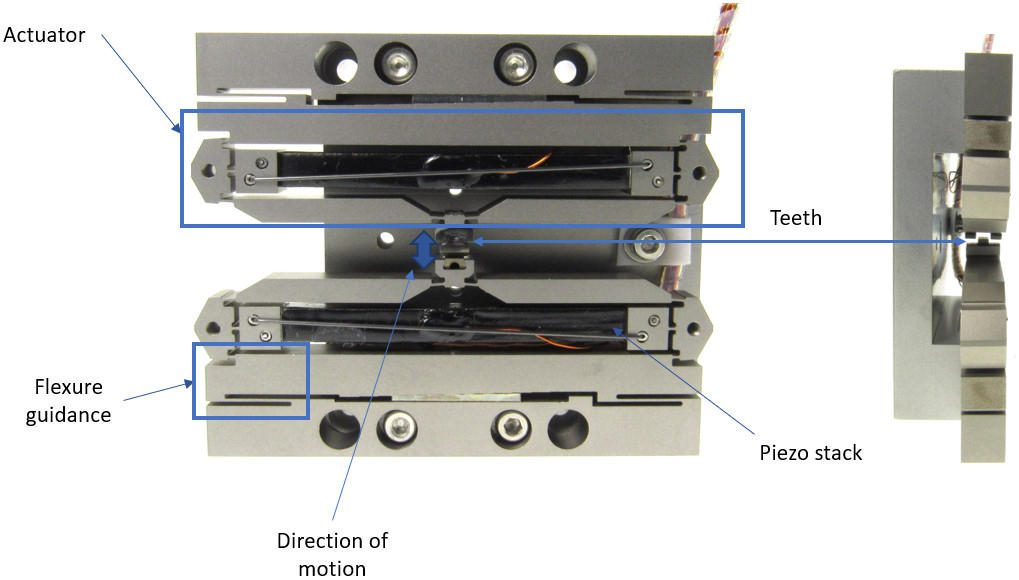 Actuator

Teeth

Flexure guidance

Piezo stack

Direction of motion